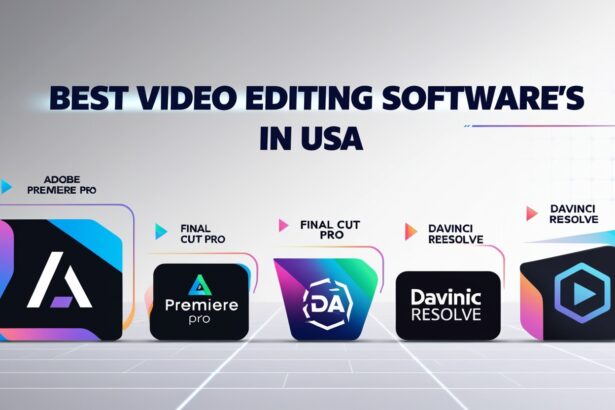 BEST VIDEO EDITING SOFTWARE'S IN USA

ADOBE PREMERE PRO

A

FINAL CUT PRO

Premiere pro

FINAL CUT PRO

DA

DAVINCI REESOLVE

Davinic RESOLVE

DAVINCI RESOLVE